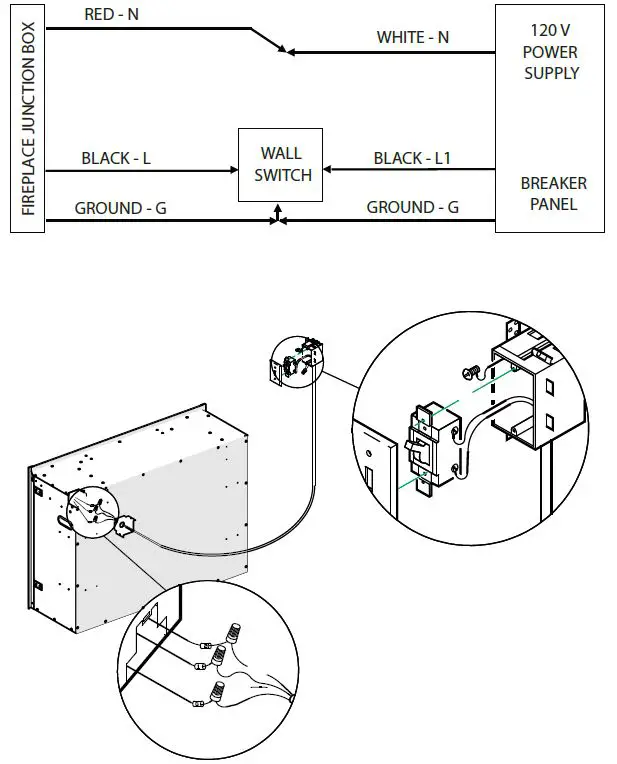 FIREPLACE JUNCTION BOX

RED - N

WHITE - N

120 V
POWER
SUPPLY

BLACK - L

WALL
SWITCH

BLACK - L1

BREAKER
PANEL

GROUND - G

GROUND - G