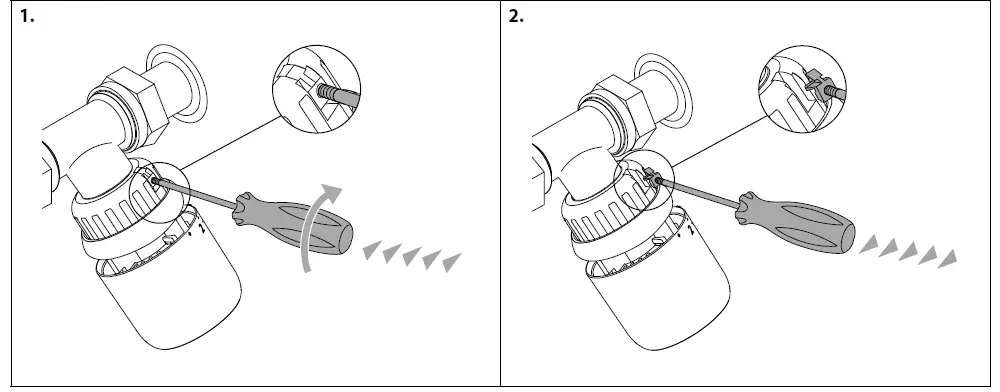 1.

2.