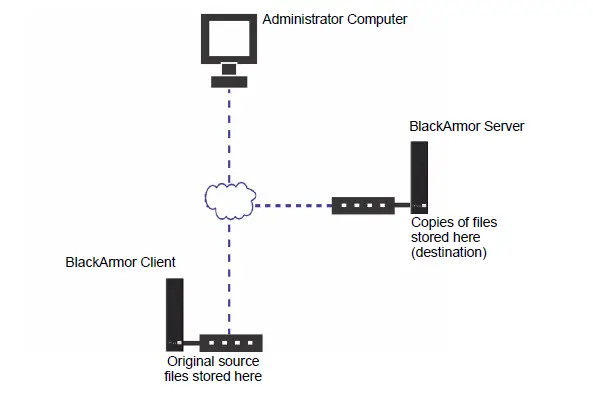 Administrator Computer

BlackArmor Server

Copies of files stored here (destination)

BlackArmor Client

Original source files stored here