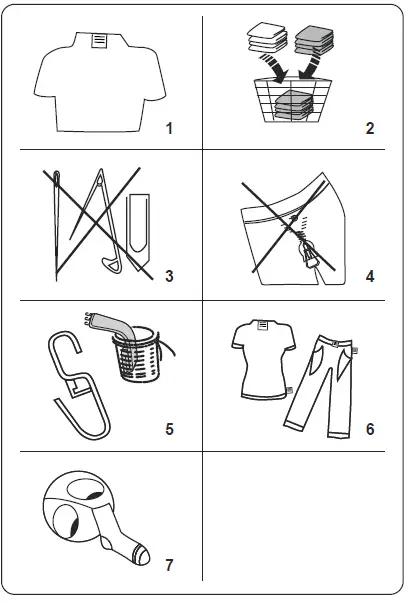 1

2

3

4

5

6

7