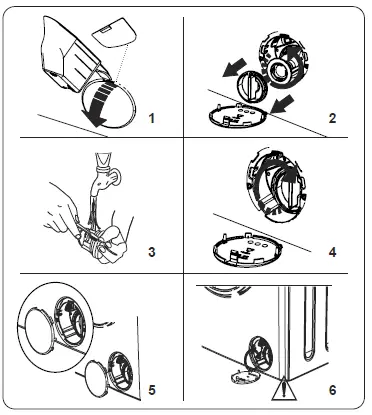 1
2
3
4
5
6