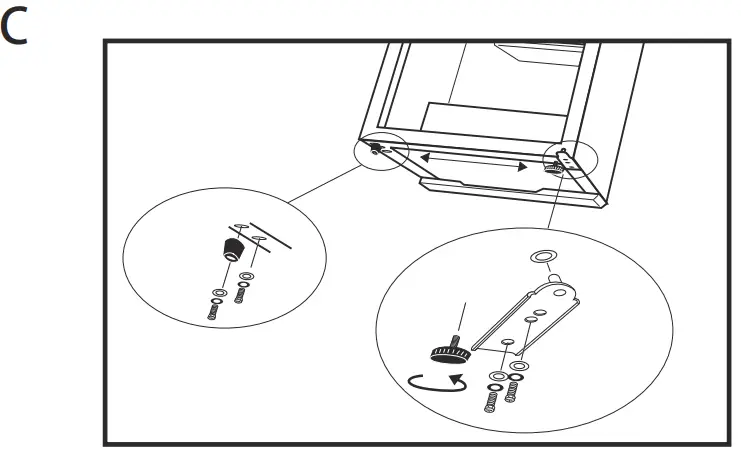 C