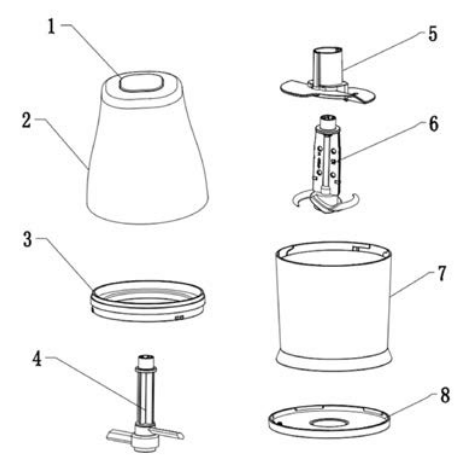 1
2
3
4
5
6
7
8