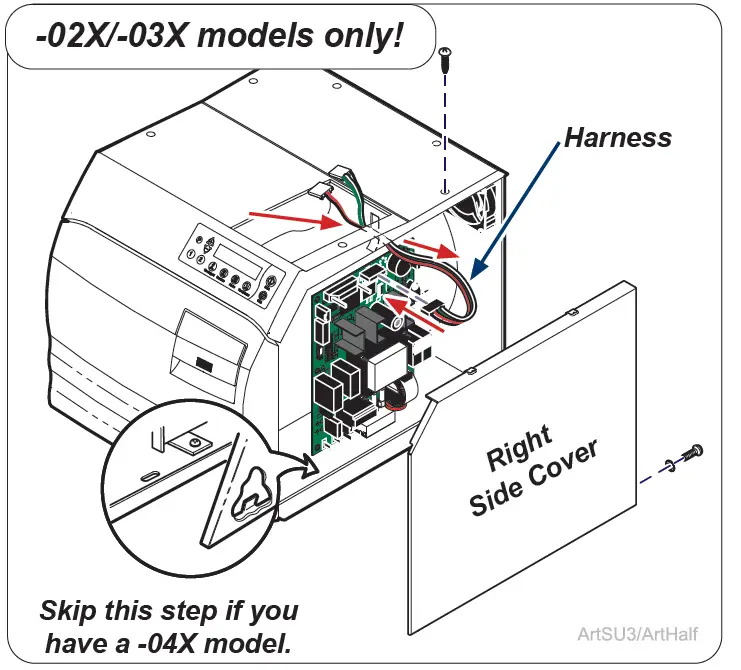 -02X/-03X models only!

Harness

Right Side Cover

Skip this step if you have a -04X model.

ArtSU3/ArtHalf