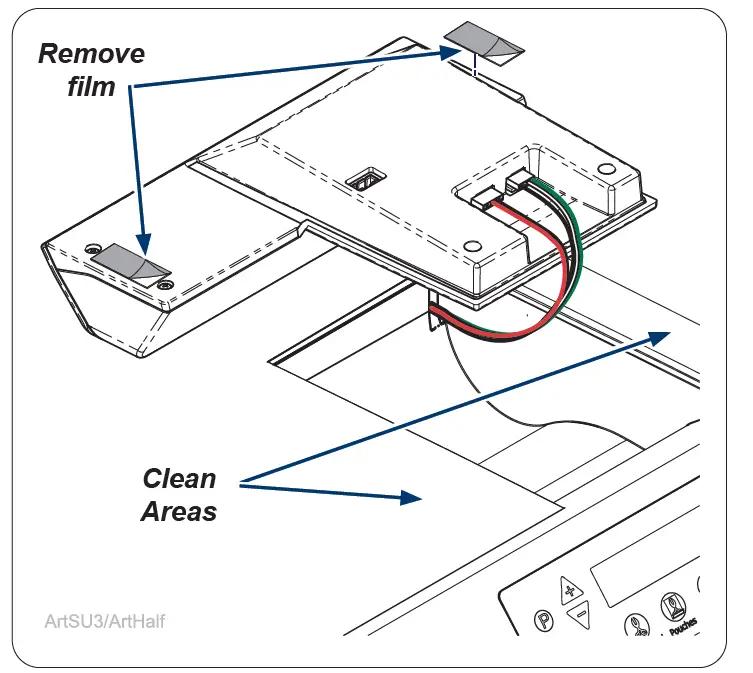 Remove film

Clean Areas

ArtSU3/ArtHalf

P

+

−

Pouches