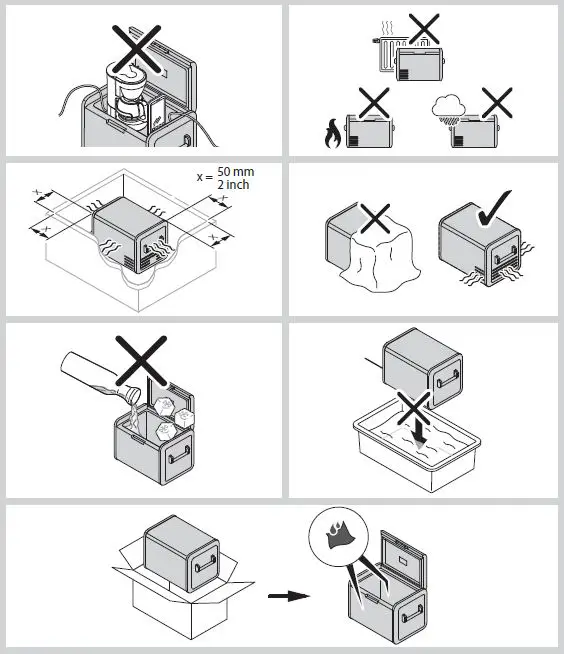 x = 50 mm
2 inch

x
x
x
x