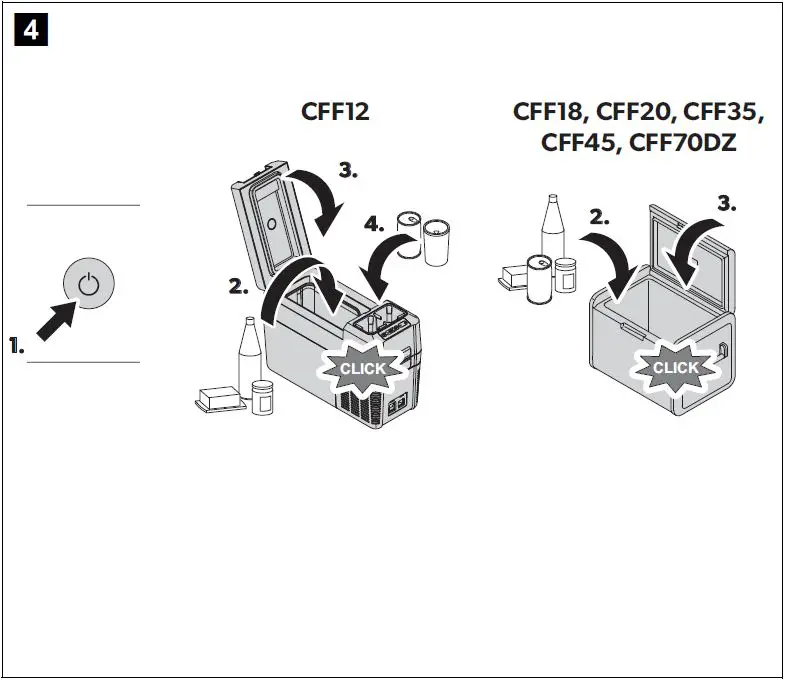 4

1.

CFF12

3.

4.

2.

CLICK

CFF18, CFF20, CFF35, CFF45, CFF70DZ

2.

3.

CLICK