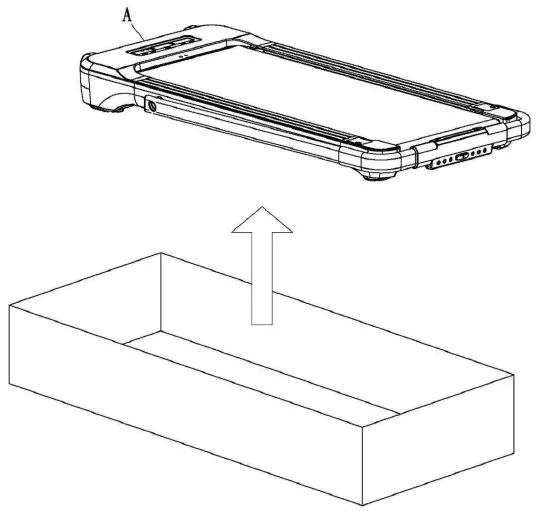 A