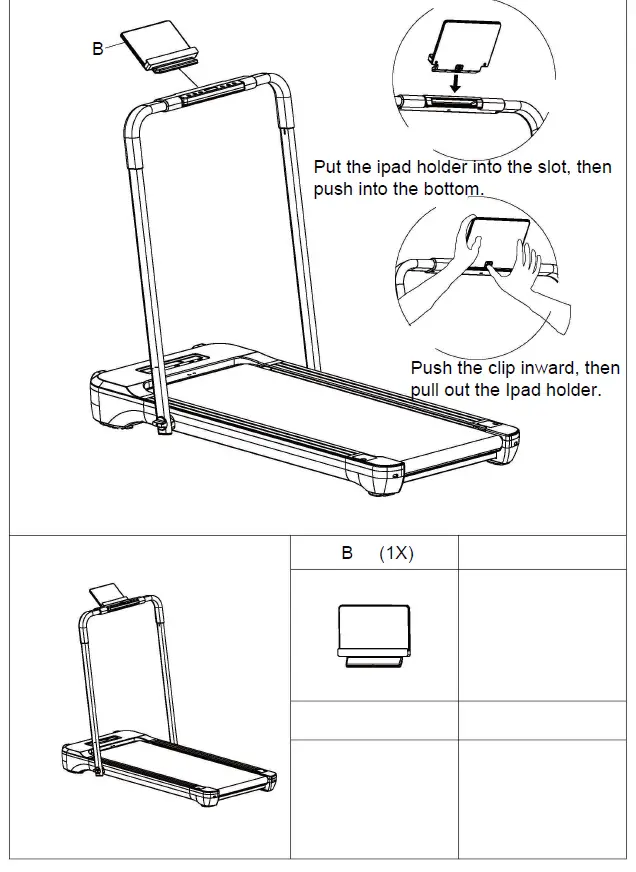 B

Put the ipad holder into the slot, then push into the bottom.

Push the clip inward, then pull out the Ipad holder.

B (1X)