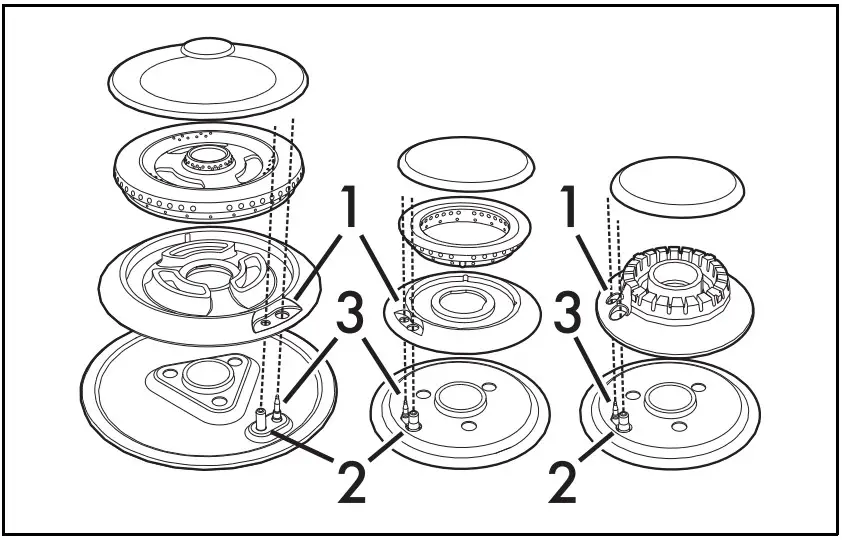 1
3
2
1
3
2