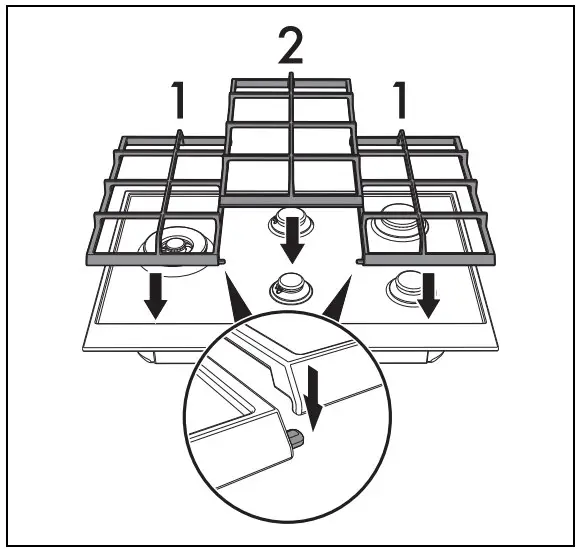 2
1
1