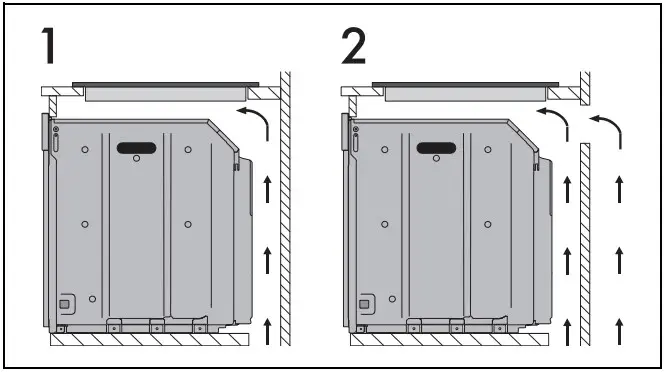 1

2