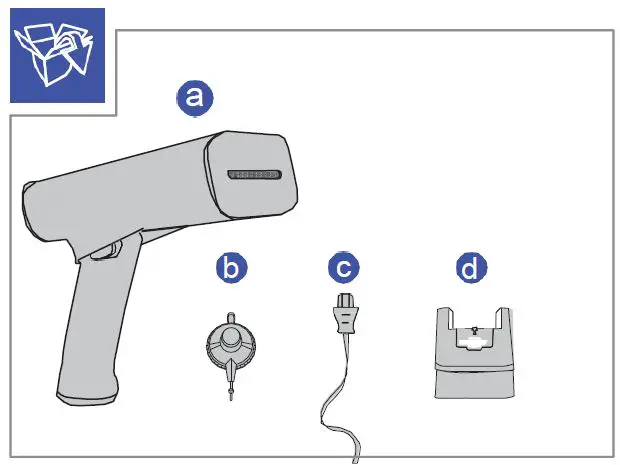 a

b

c

d