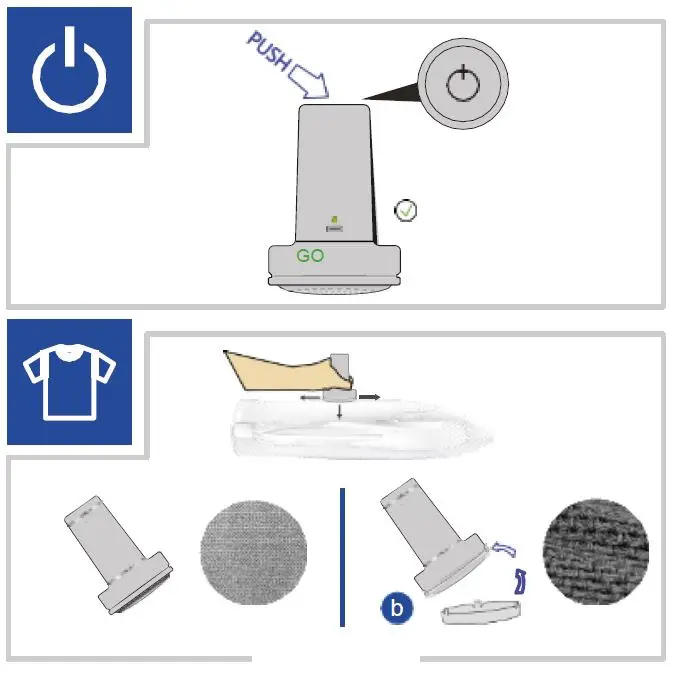 PUSH

GO

b