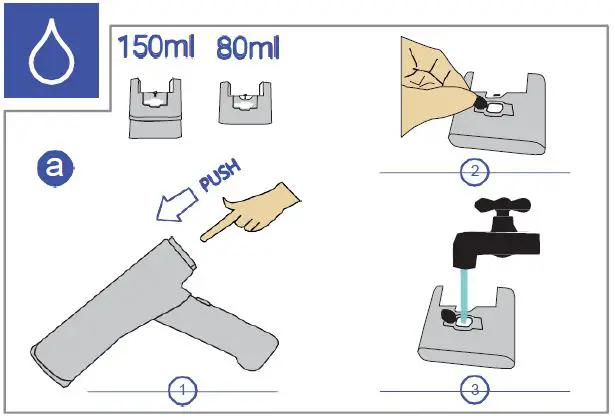 150ml 80ml

a

PUSH

1

2

3