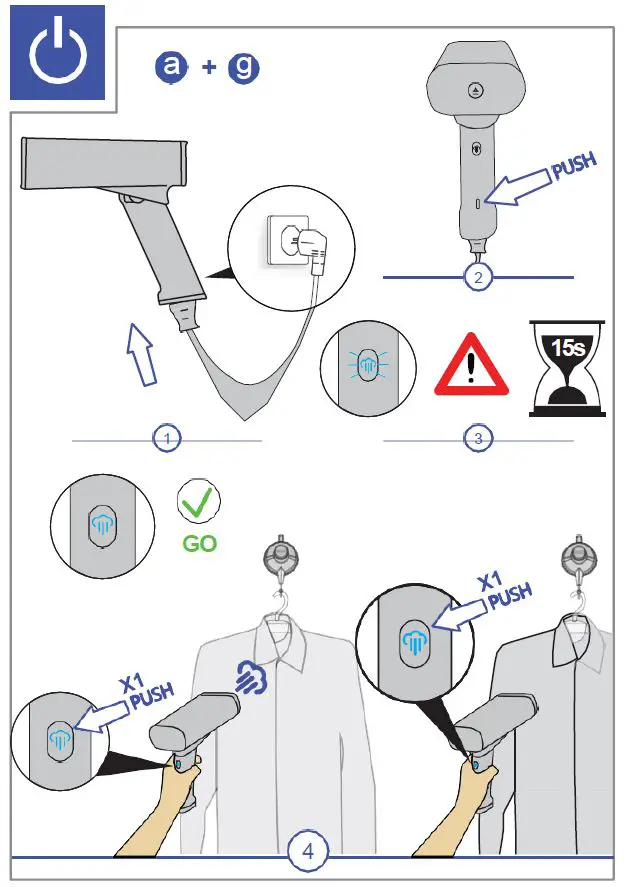 a + g

PUSH

2

15s

1

3

GO

X1
PUSH

X1
PUSH

4