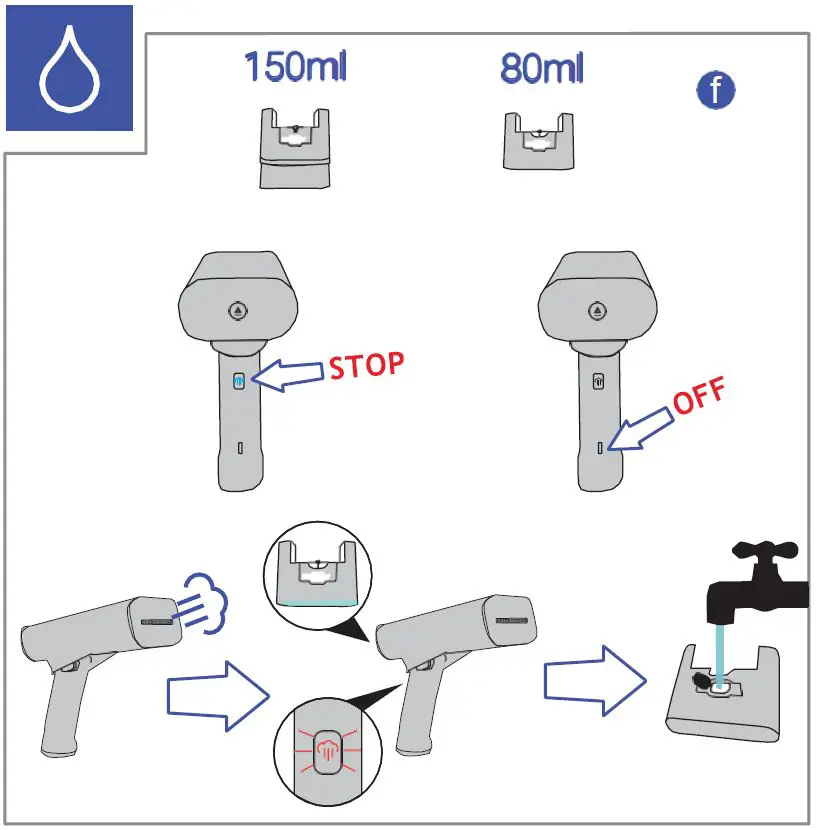 150ml

80ml

f

STOP

OFF