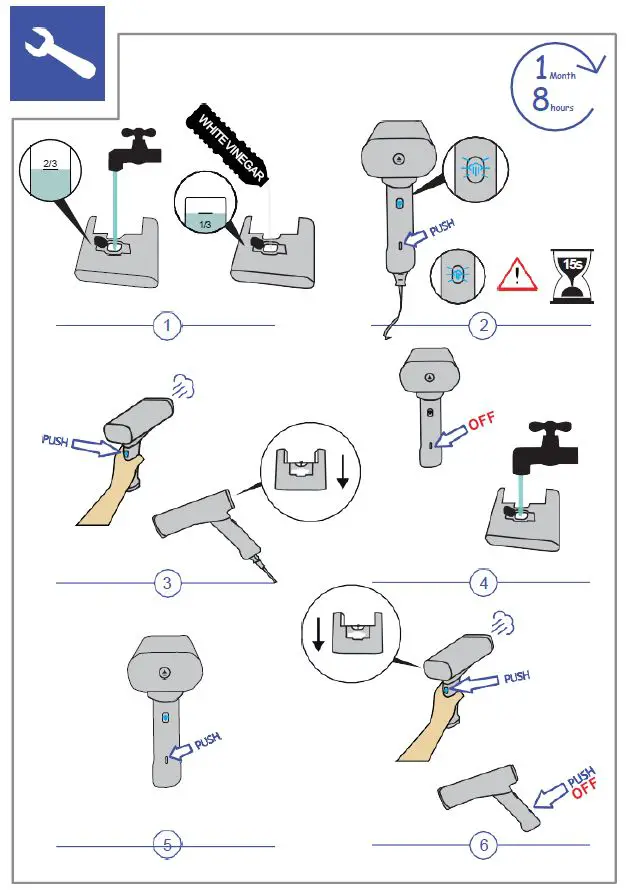 1 Month
8 hours

2/3

WHITE VINEGAR

1/3

PUSH

15s

1

2

PUSH

OFF

3

4

PUSH

PUSH

PUSH
OFF

5

6