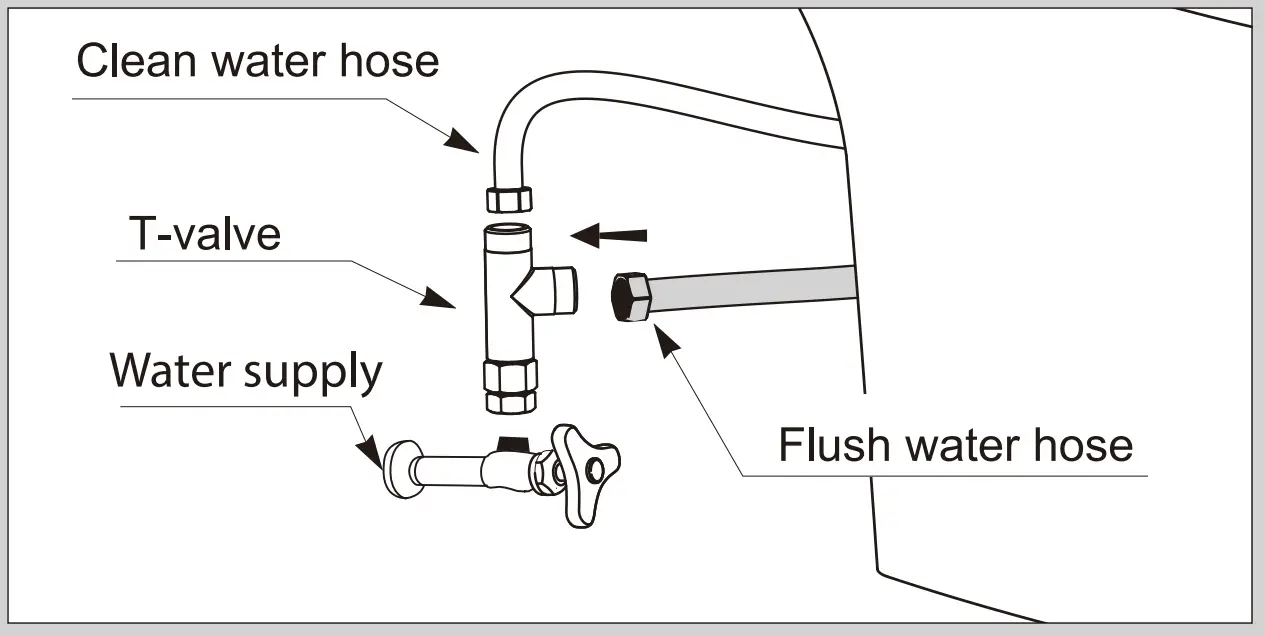 Clean water hose

T-valve

Water supply

Flush water hose