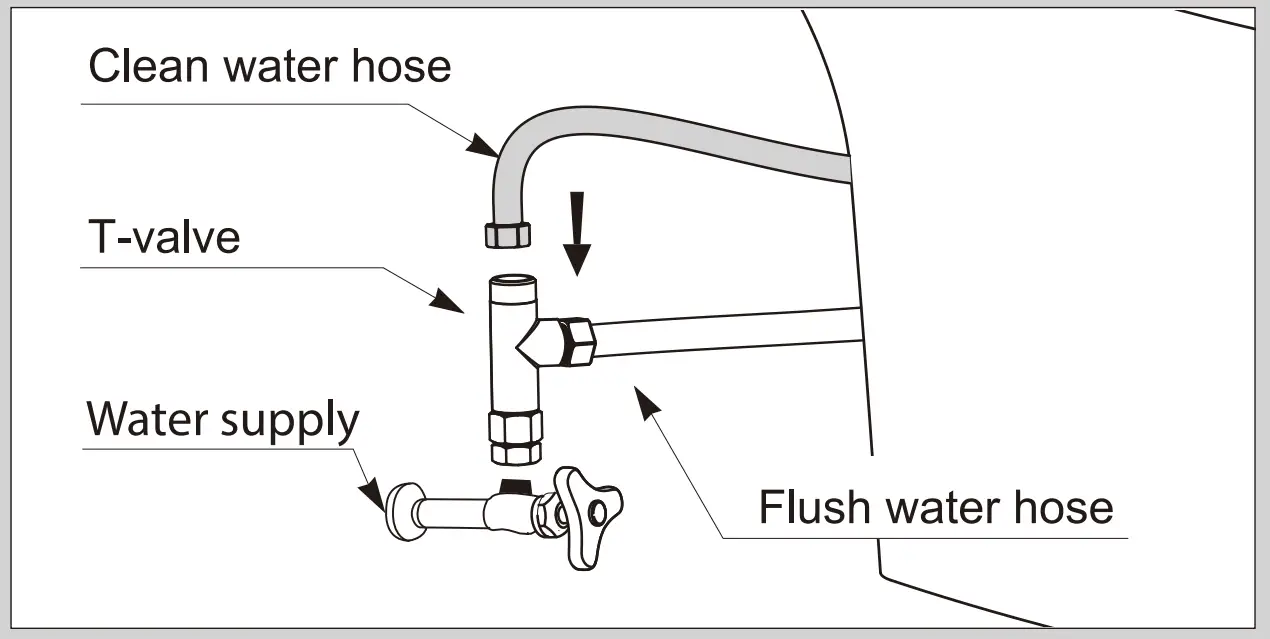 Clean water hose

T-valve

Water supply

Flush water hose