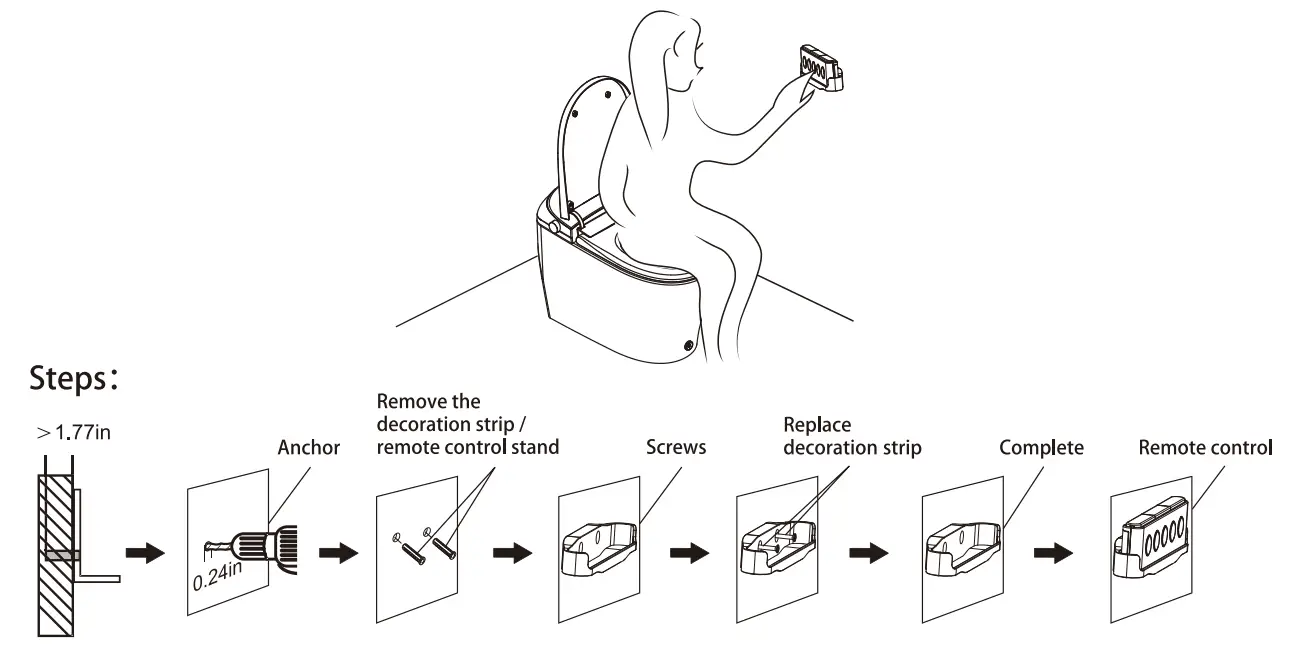 Steps:

>1.77in

Anchor

0.24in

Remove the decoration strip / remote control stand

Screws

Replace decoration strip

Complete

Remote control