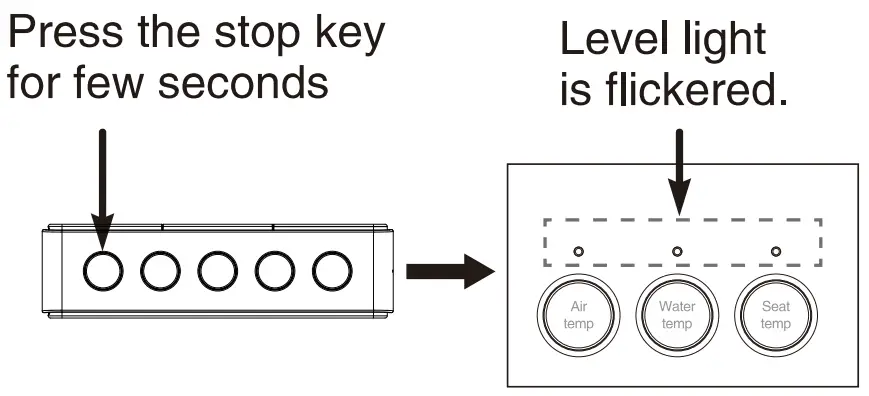 Press the stop key for few seconds

Level light is flickered.

Air temp

Water temp

Seat temp