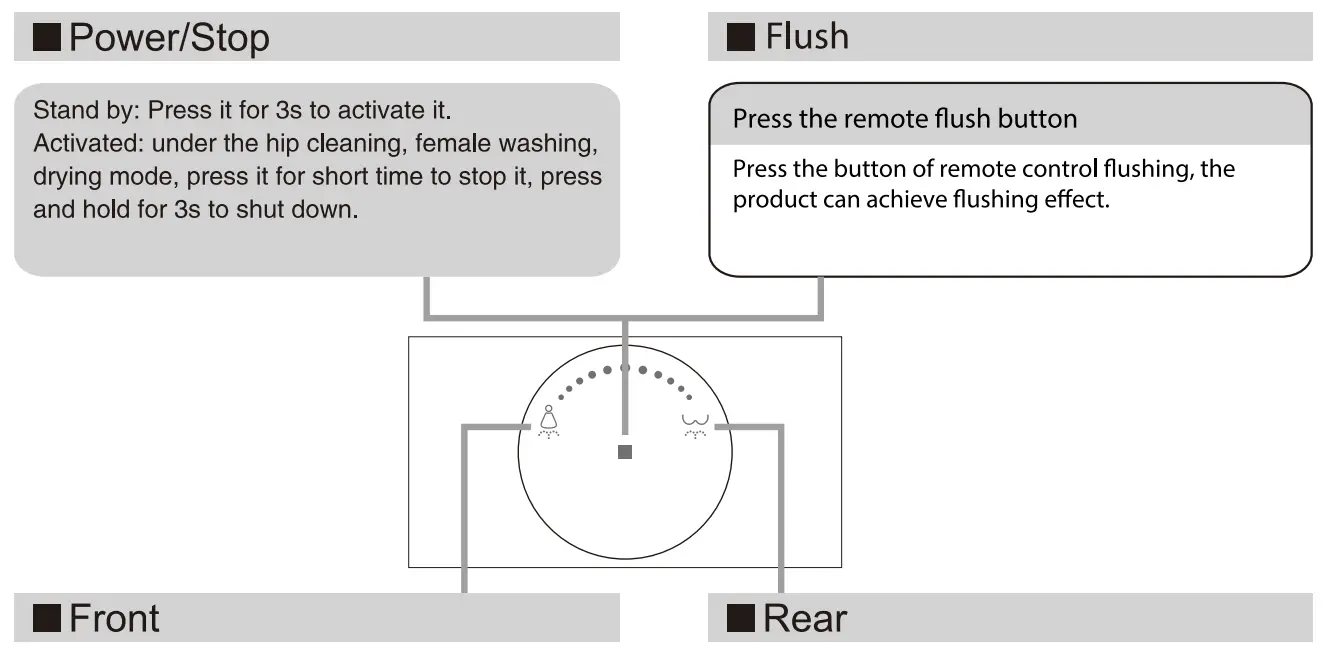 ■ Power/Stop

Stand by: Press it for 3s to activate it.
Activated: under the hip cleaning, female washing, drying mode, press it for short time to stop it, press and hold for 3s to shut down.

■ Flush

Press the remote flush button

Press the button of remote control flushing, the product can achieve flushing effect.

■ Front

■ Rear