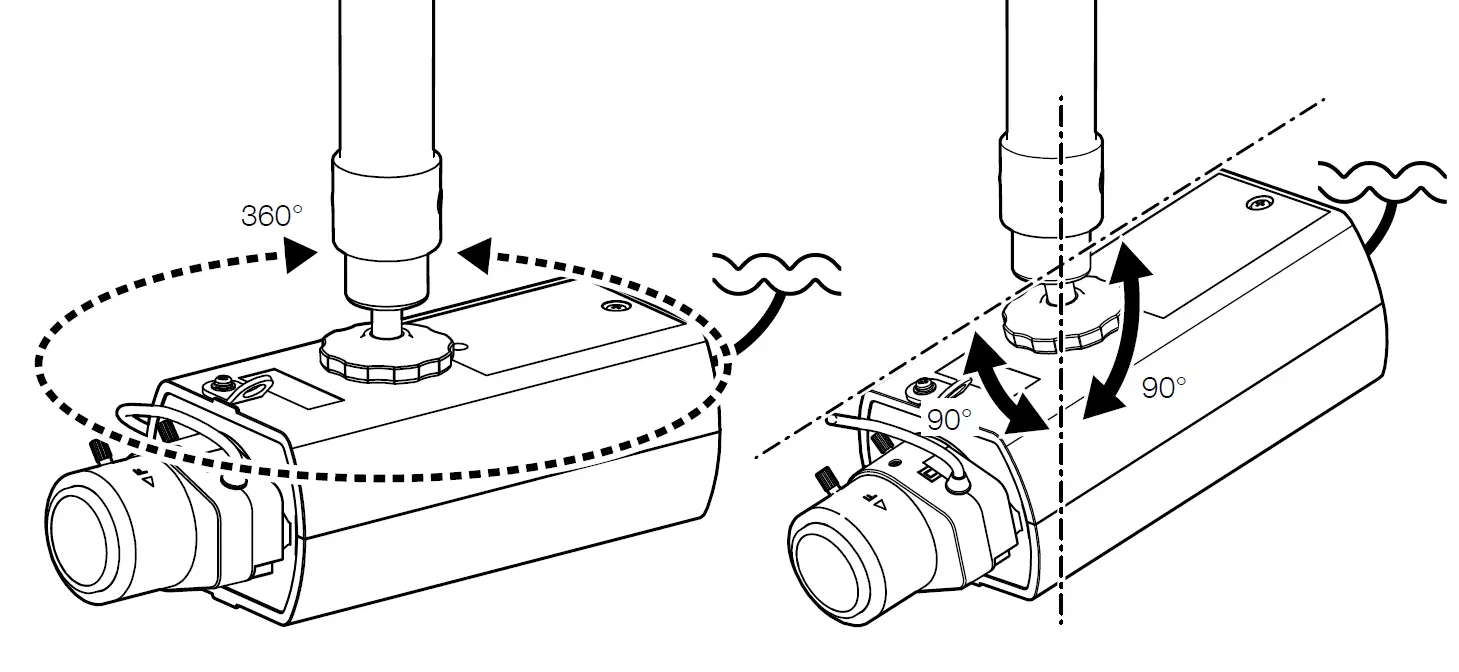 360°

90°

90°