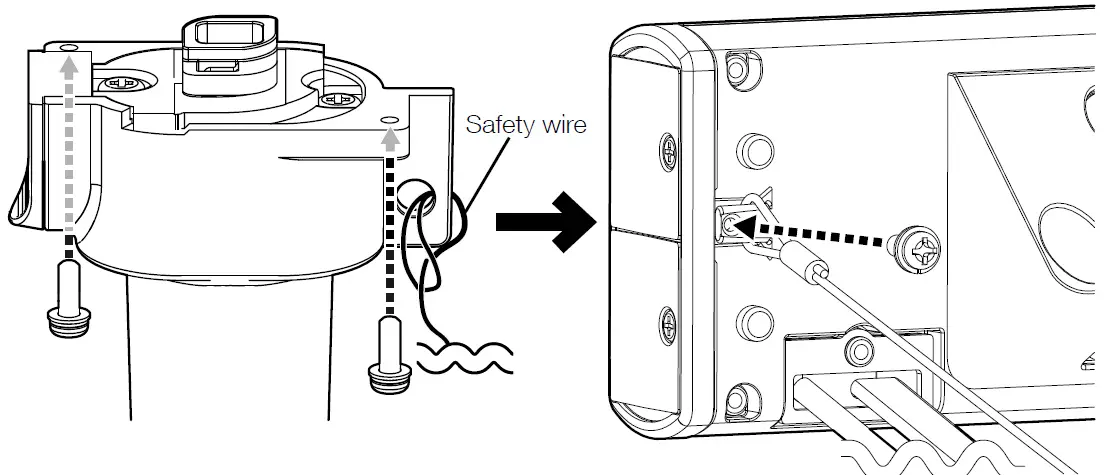 Safety wire