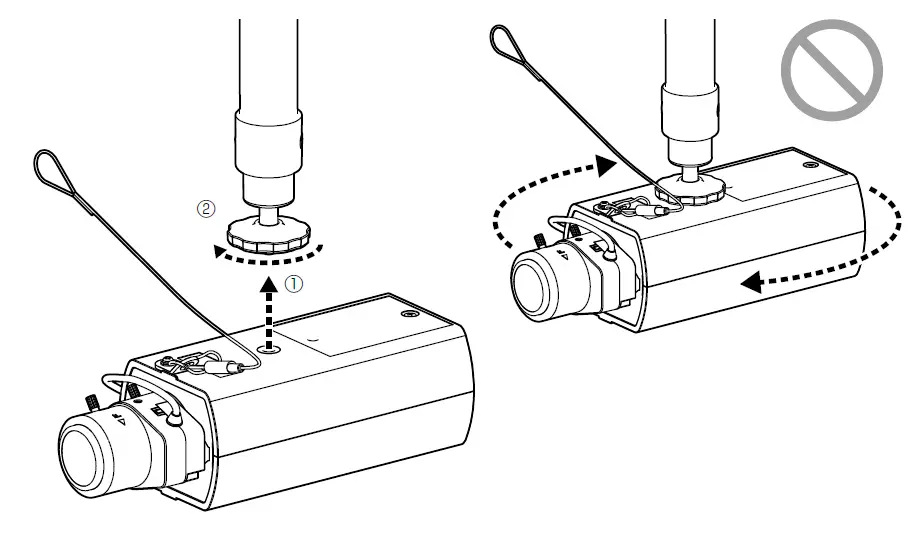 ②
①