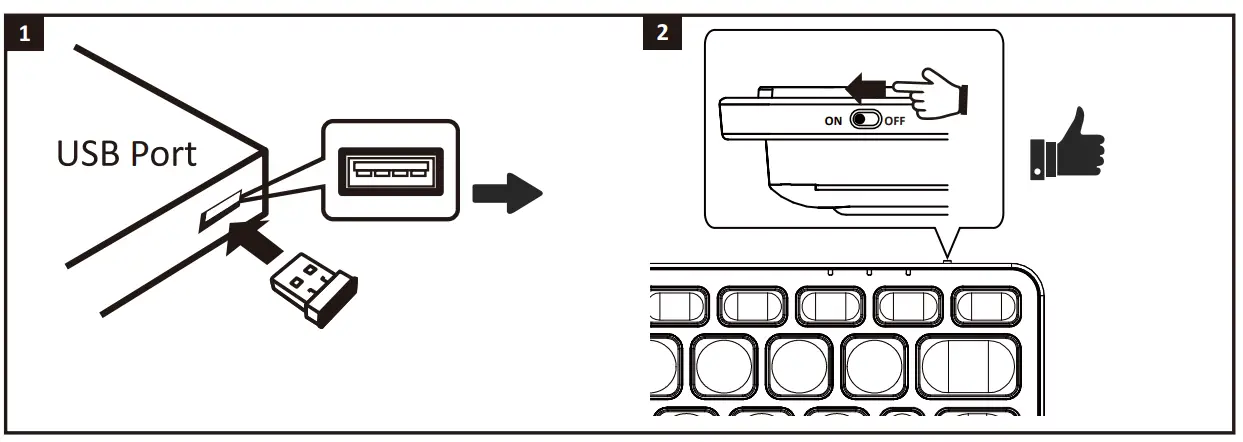 1

USB Port

2

ON OFF