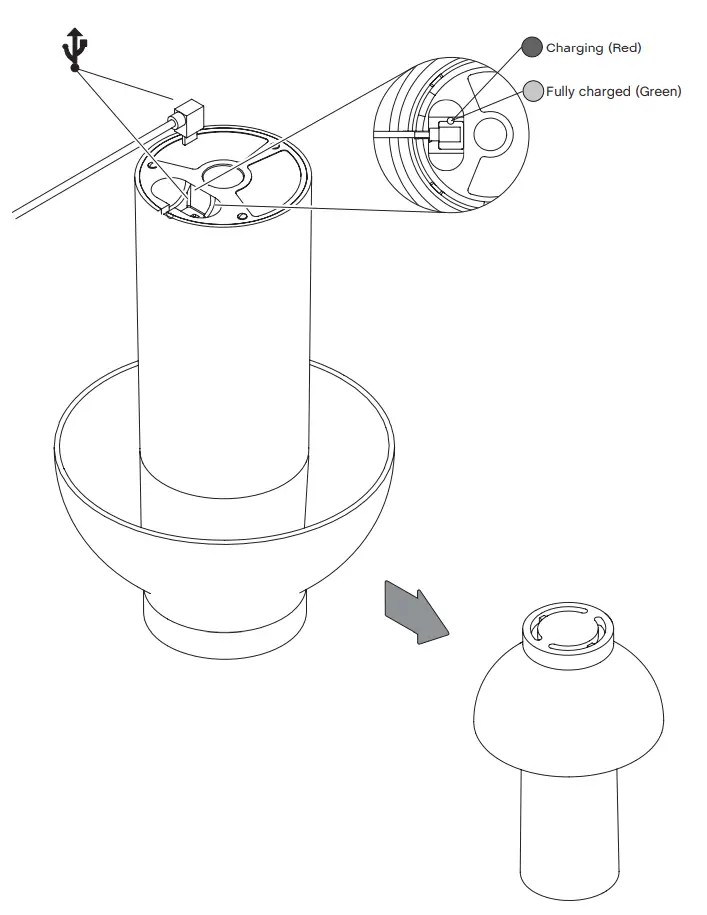 Charging (Red)

Fully charged (Green)