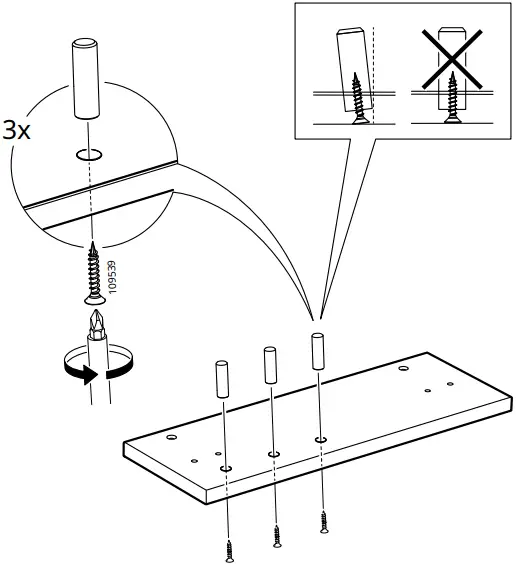 3x

109539