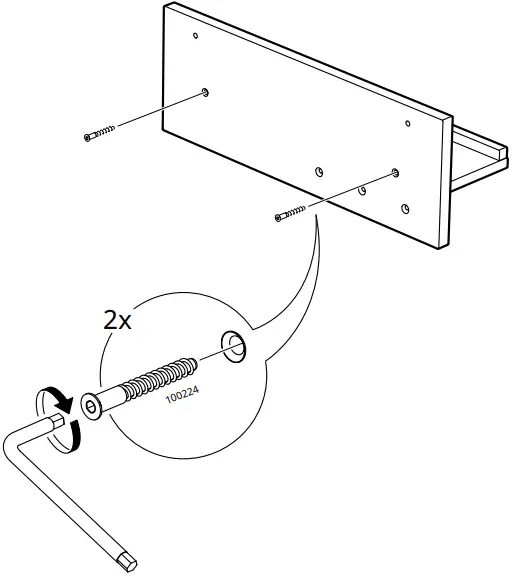 2x

100224