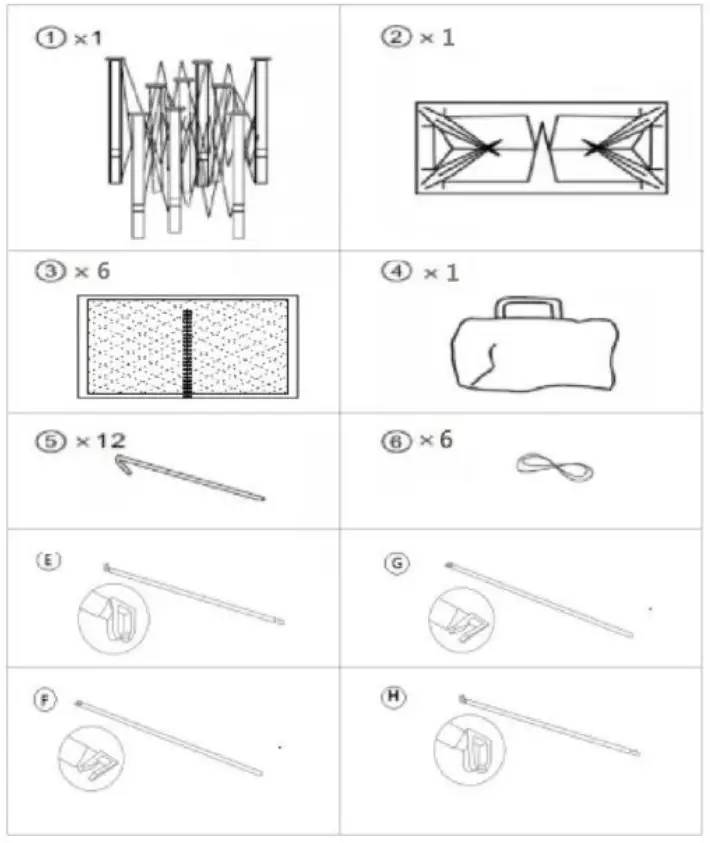 | ① ×1 | ② × 1 |
|---|---|
| ③ × 6 | ④ × 1 |
| ⑤ × 12 | ⑥ × 6 |
| E | G |
| F | H |