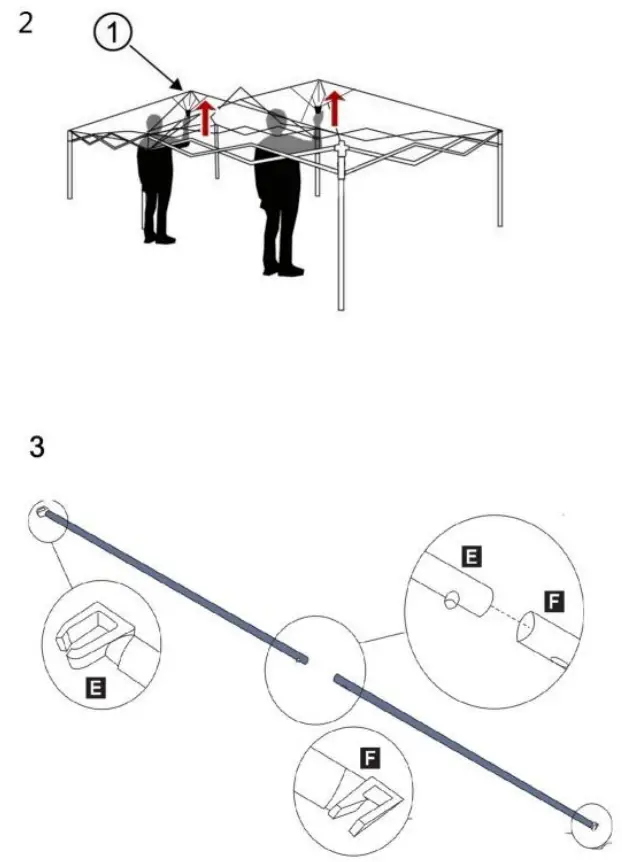 2

1

3

E

E

F

F