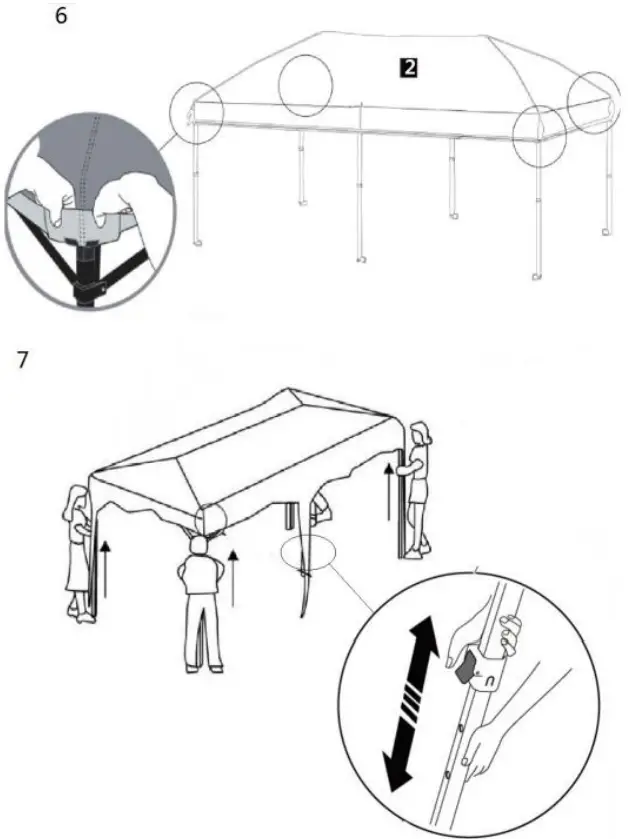 6

2

7