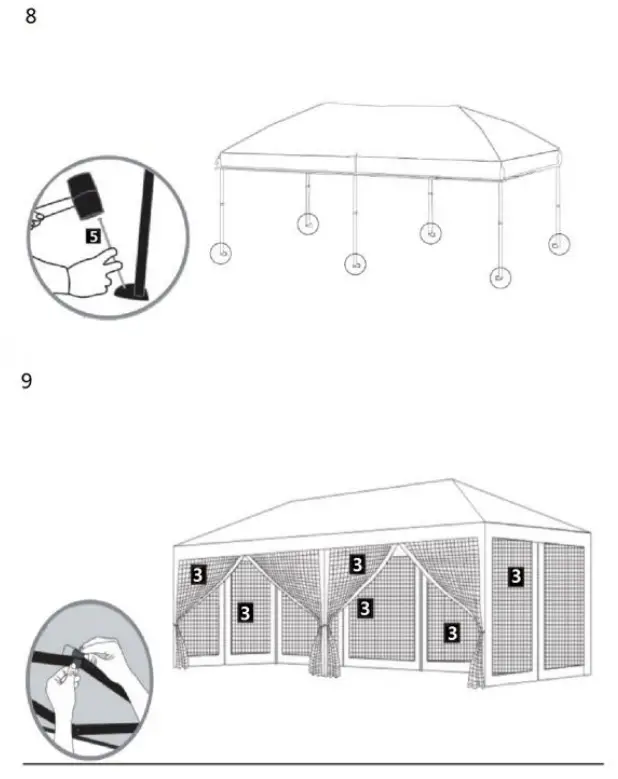 8

5

9

3

3

3

3

3

3