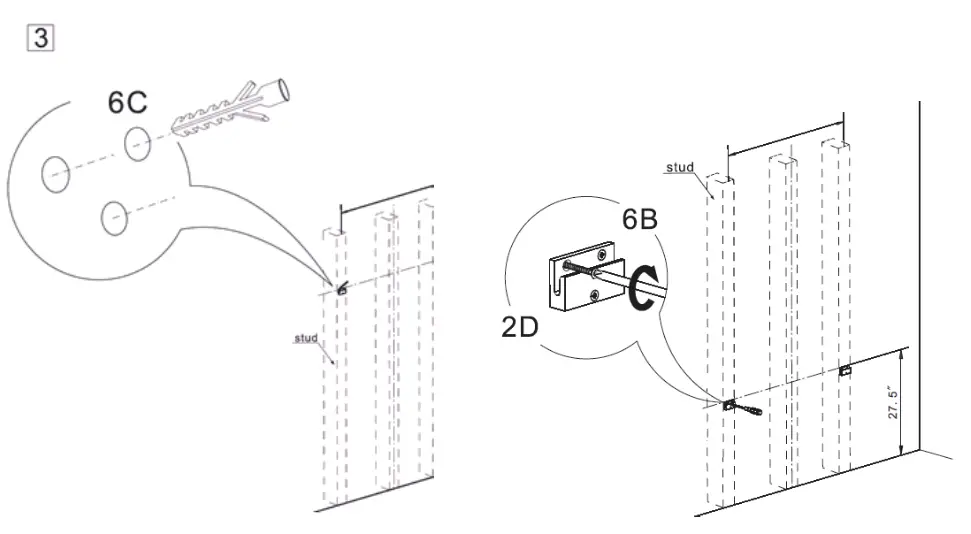 3

6C

stud

stud

6B

2D

27.5"