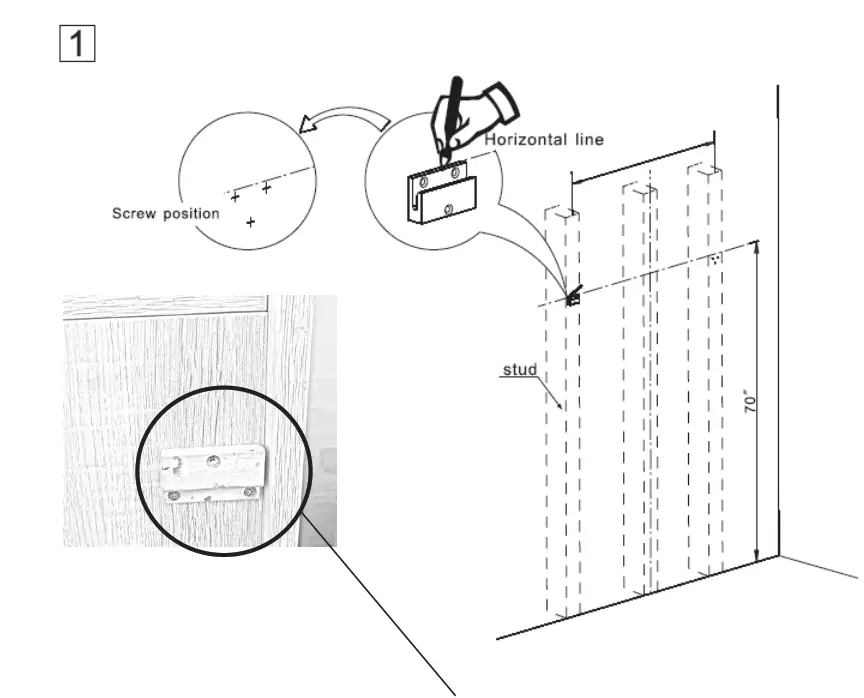 1

Horizontal line

Screw position

stud

70"