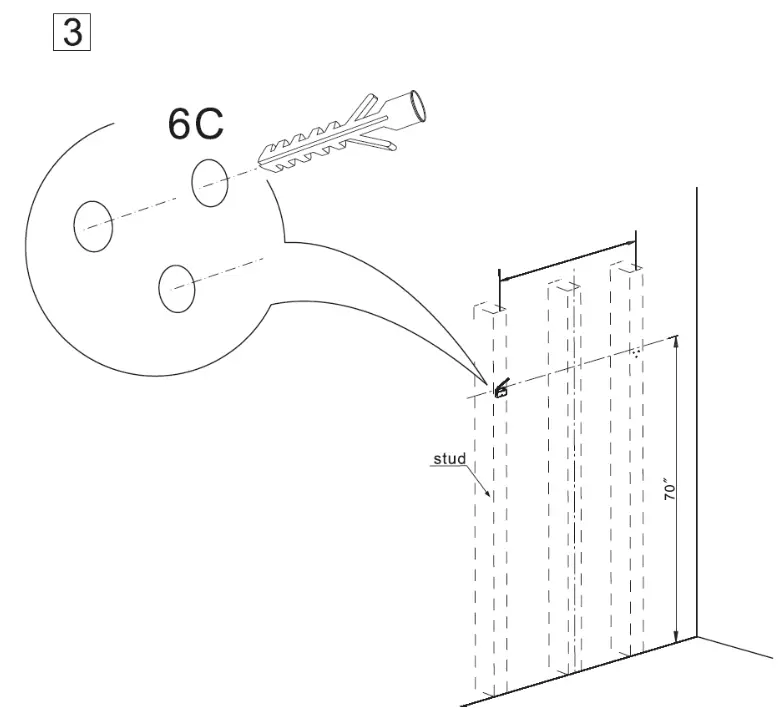 3

6C

stud

70"