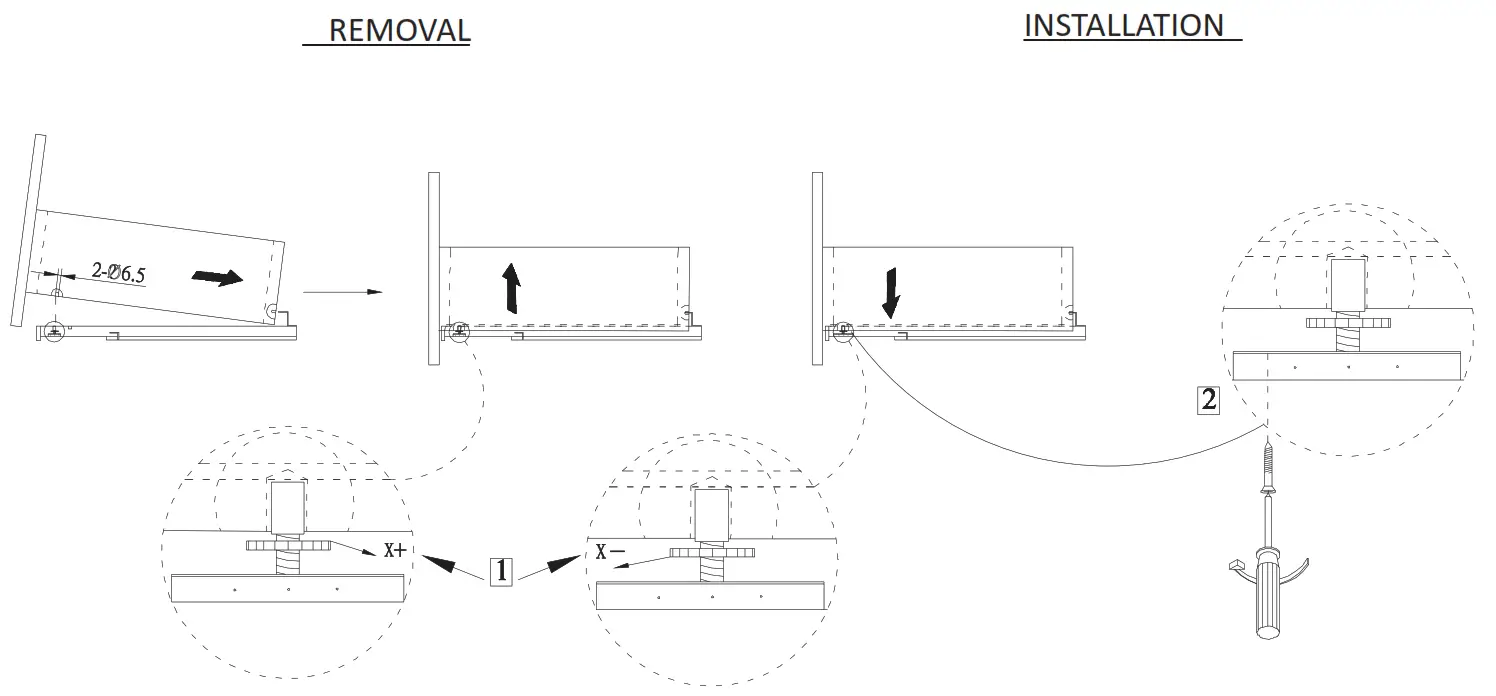 REMOVAL

INSTALLATION

2-Ø6.5

2

X+

1

X−