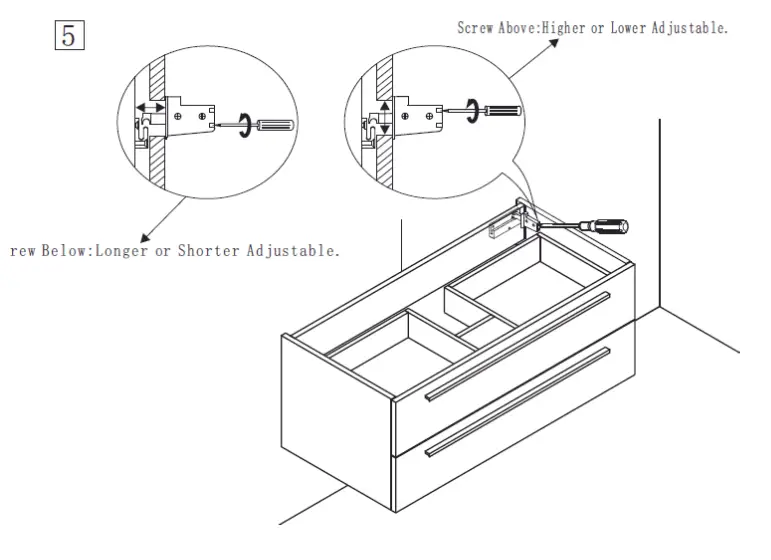 5

Screw Above:Higher or Lower Adjustable.

rew Below:Longer or Shorter Adjustable.