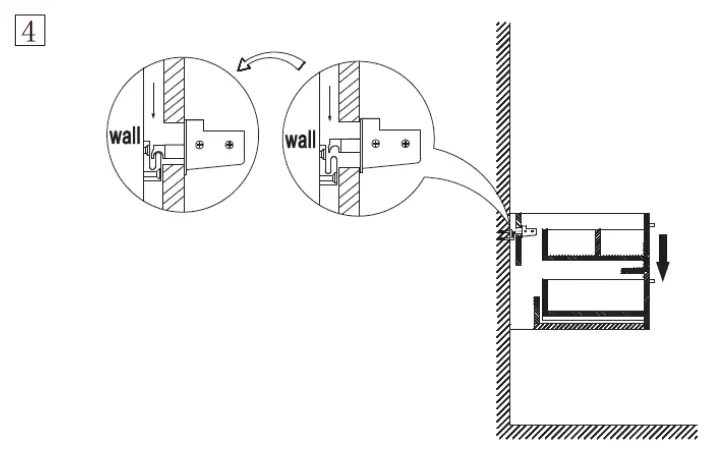 4

wall

wall