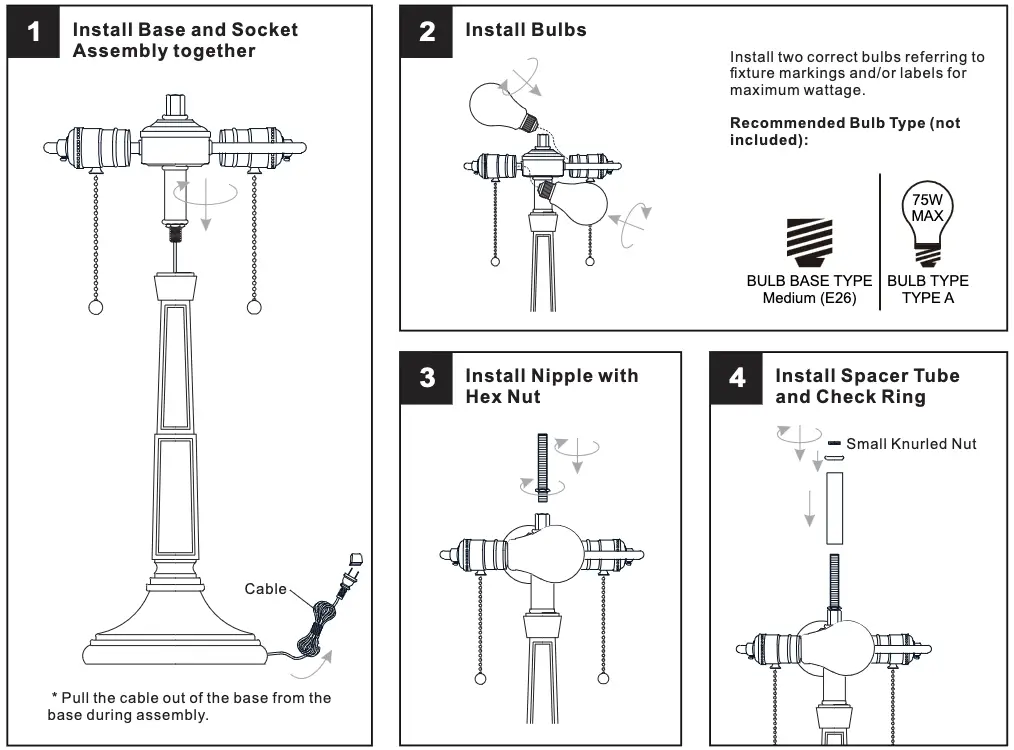 1 Install Base and Socket Assembly together

Cable

* Pull the cable out of the base from the base during assembly.

2 Install Bulbs

Install two correct bulbs referring to fixture markings and/or labels for maximum wattage.

Recommended Bulb Type (not included):

BULB BASE TYPE
Medium (E26)

75W
MAX

BULB TYPE
TYPE A

3 Install Nipple with Hex Nut

4 Install Spacer Tube and Check Ring

Small Knurled Nut