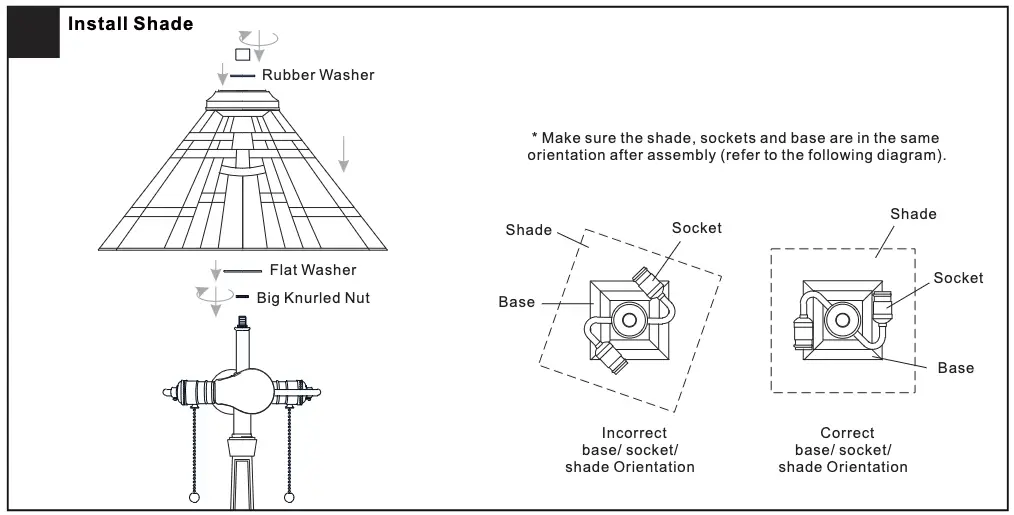 Install Shade

Rubber Washer

Flat Washer

Big Knurled Nut

* Make sure the shade, sockets and base are in the same orientation after assembly (refer to the following diagram).

Shade

Socket

Base

Incorrect base/ socket/ shade Orientation

Shade

Socket

Base

Correct base/ socket/ shade Orientation