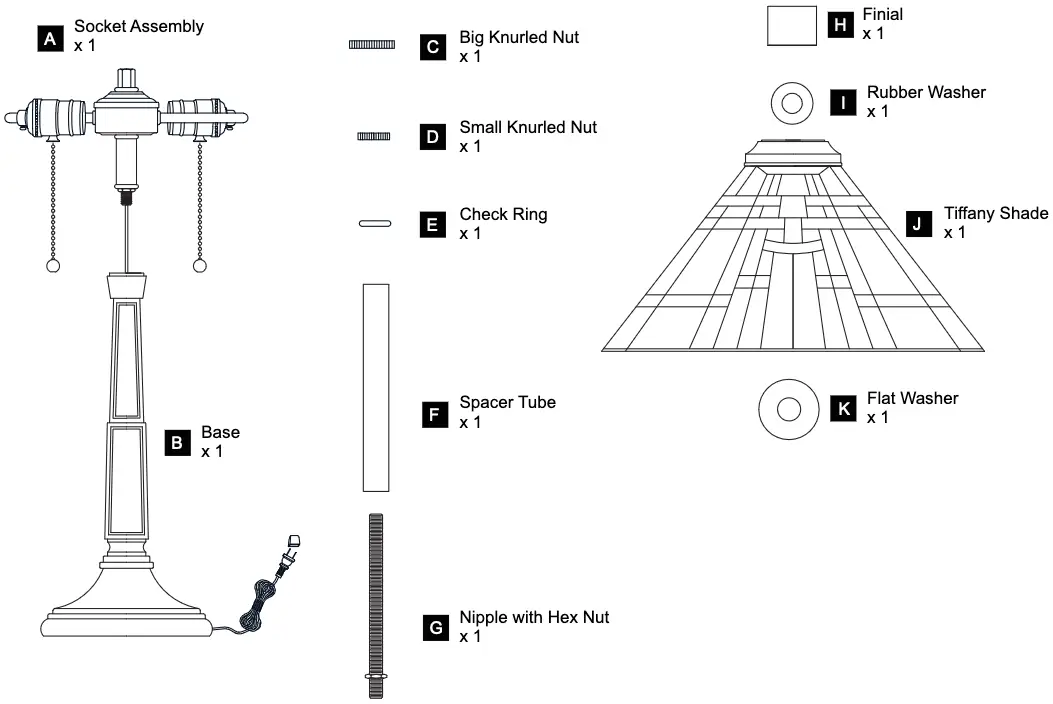 A Socket Assembly x 1

B Base x 1

C Big Knurled Nut x 1

D Small Knurled Nut x 1

E Check Ring x 1

F Spacer Tube x 1

G Nipple with Hex Nut x 1

H Finial x 1

I Rubber Washer x 1

J Tiffany Shade x 1

K Flat Washer x 1