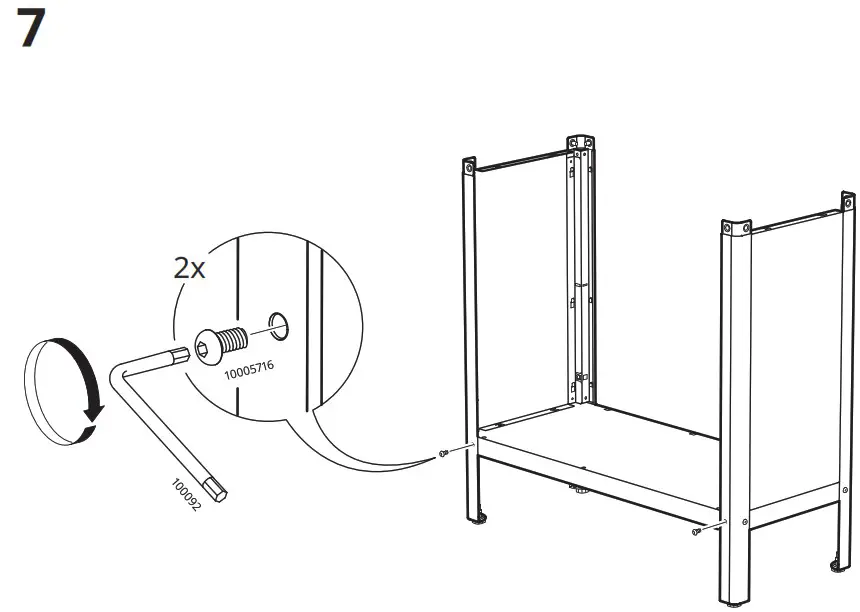 7

2x

10005716

100092