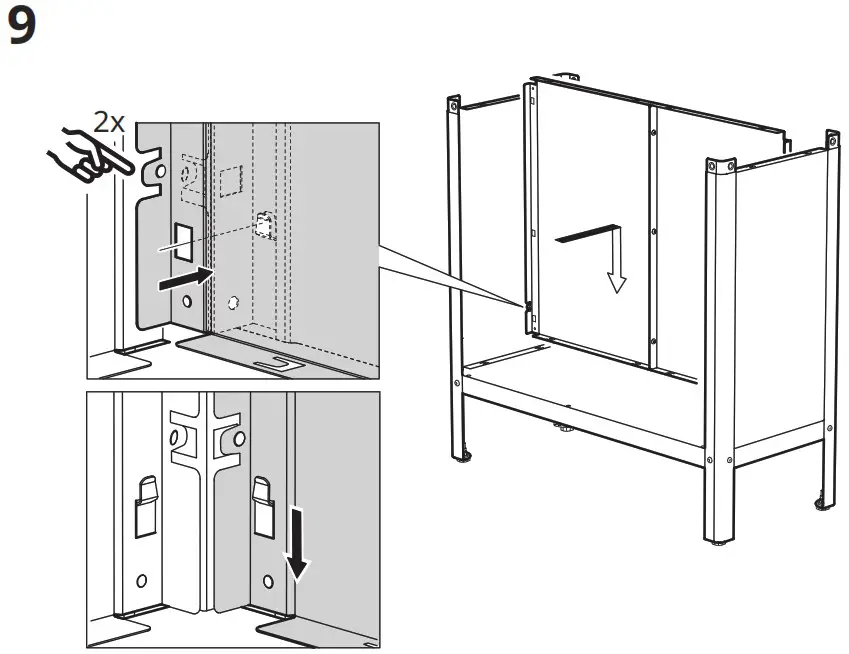 9

2x