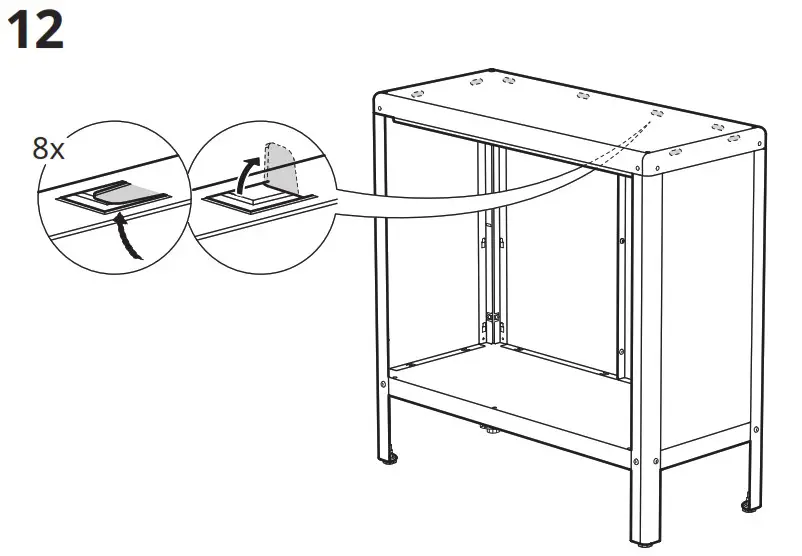 12

8x